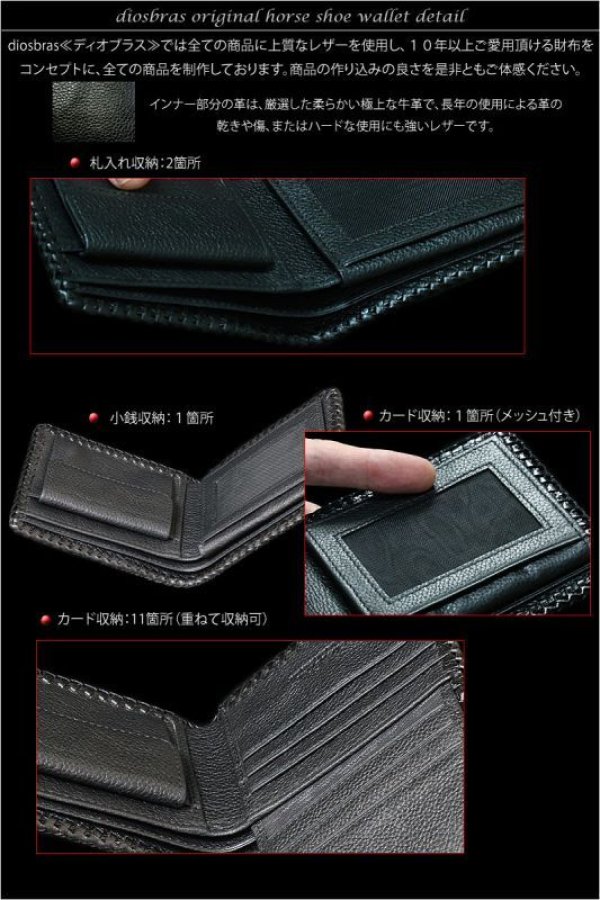 diosbras original horse shoe wallet detail

diosbras≪ディオブラス≫では全ての商品に上質なレザーを使用し、１０年以上ご愛用頂ける財布をコンセプトに、全ての商品を制作しております。商品の作り込みの良さを是非ともご体感ください。

インナー部分の革は、厳選した柔らかい極上な牛革で、長年の使用による革の乾きや傷、またはハードな使用にも強いレザーです。

札入れ収納：2箇所

小銭収納：１箇所

カード収納：１箇所（メッシュ付き）

カード収納：11箇所（重ねて収納可）