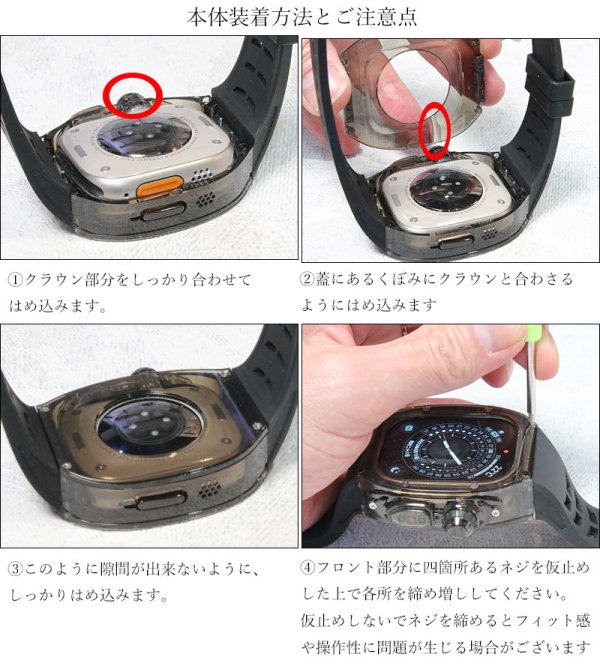 本体装着方法とご注意点

①クラウン部分をしっかり合わせてはめ込みます。

②蓋にあるくぼみにクラウンと合わさるようにはめ込みます

③このように隙間が出来ないように、しっかりはめ込みます。

④フロント部分に四箇所あるネジを仮止めした上で各所を締め増ししてください。仮止めしないでネジを締めるとフィット感や操作性に問題が生じる場合がございます