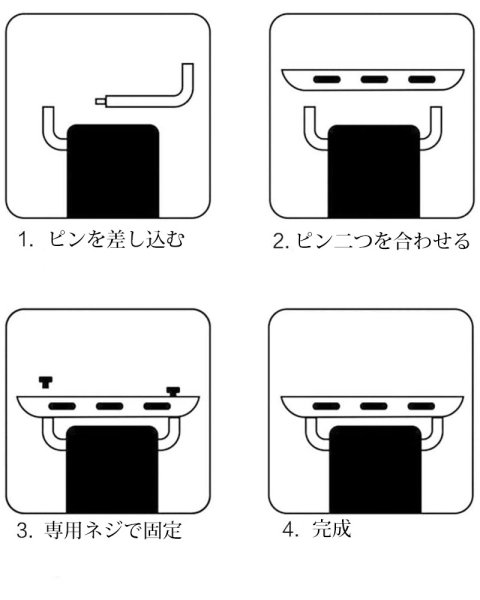 1. ピンを差し込む

2. ピン二つを合わせる

3. 専用ネジで固定

4. 完成